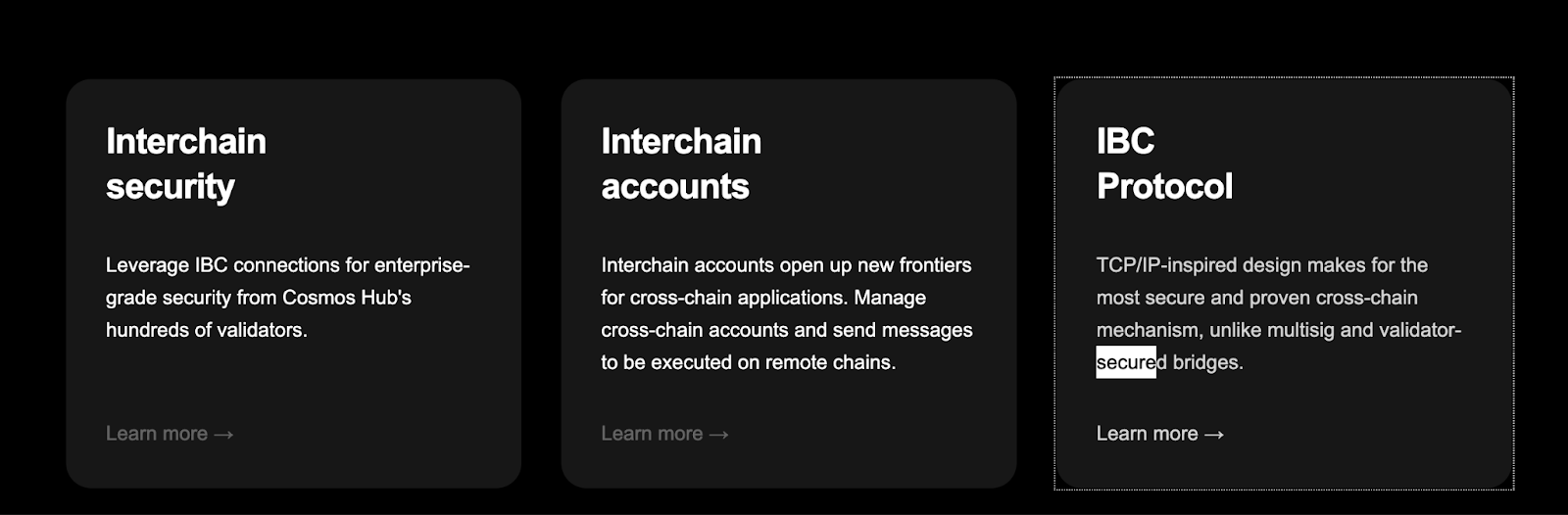 Interchain security

Leverage IBC connections for enterprise-grade security from Cosmos Hub's hundreds of validators.

Learn more →

Interchain accounts

Interchain accounts open up new frontiers for cross-chain applications. Manage cross-chain accounts and send messages to be executed on remote chains.

Learn more →

IBC Protocol

TCP/IP-inspired design makes for the most secure and proven cross-chain mechanism, unlike multisig and validator-secured bridges.

Learn more →